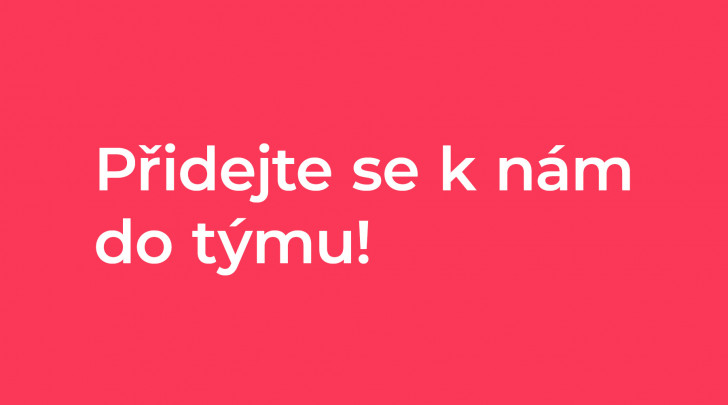 Přidejte se k nám do týmu!